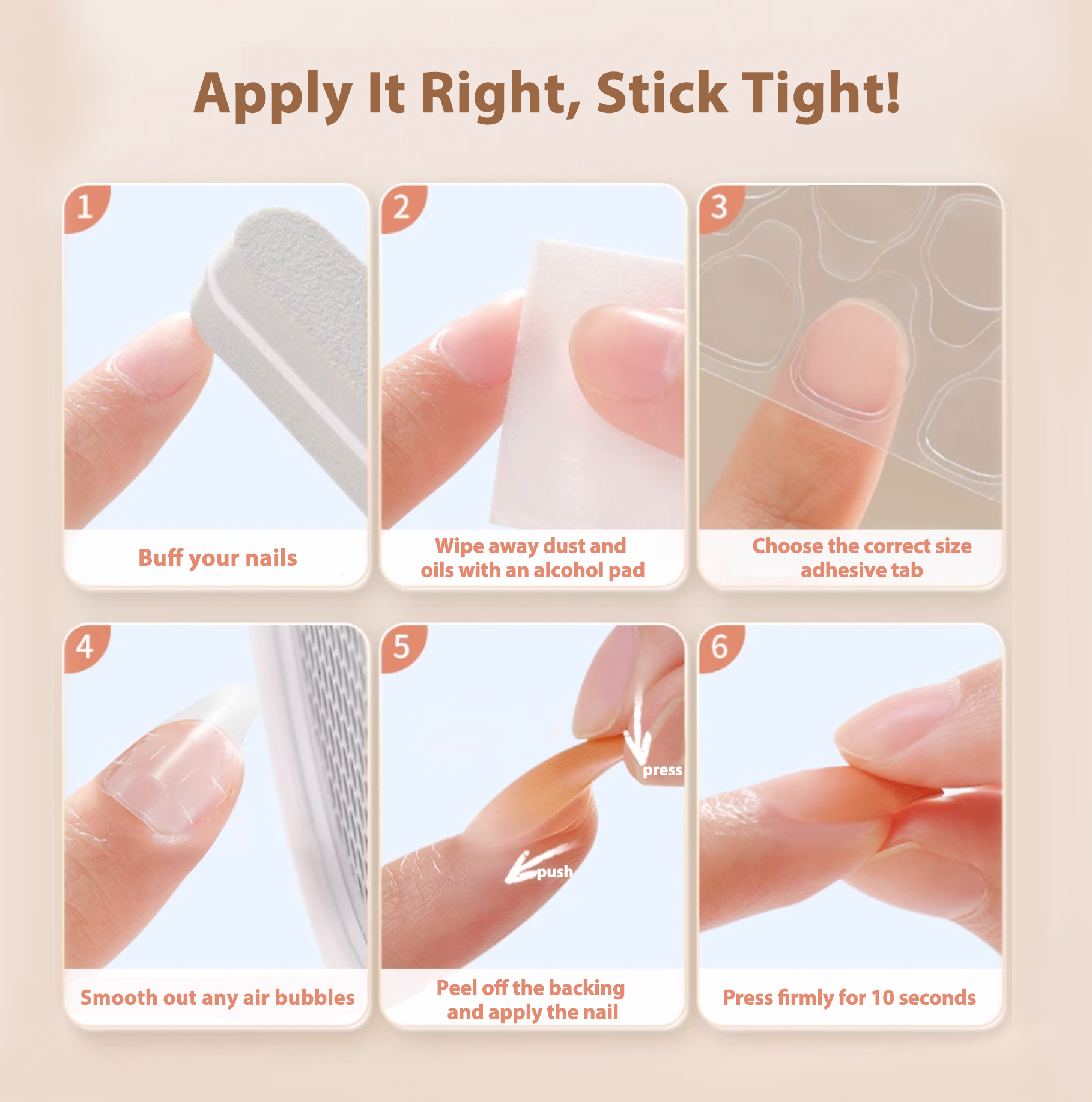 Apply It Right, Stick Tight!

1

Buff your nails

2

Wipe away dust and oils with an alcohol pad

3

Choose the correct size adhesive tab

4

Smooth out any air bubbles

5

press

push

Peel off the backing and apply the nail

6

Press firmly for 10 seconds